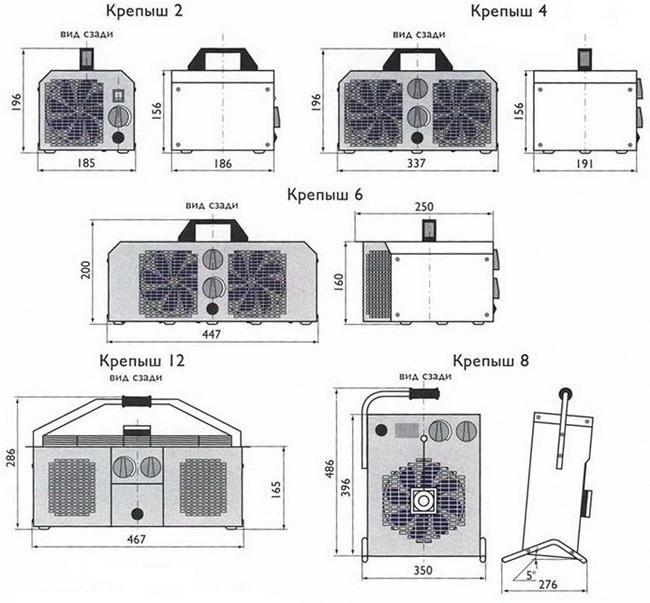 Крепыш 2

вид сзади

196

185

156

186

Крепыш 4

вид сзади

196

337

156

191

Крепыш 6

вид сзади

200

447

250

160

Крепыш 12

вид сзади

286

165

467

Крепыш 8

вид сзади

486

396

350

5°

276